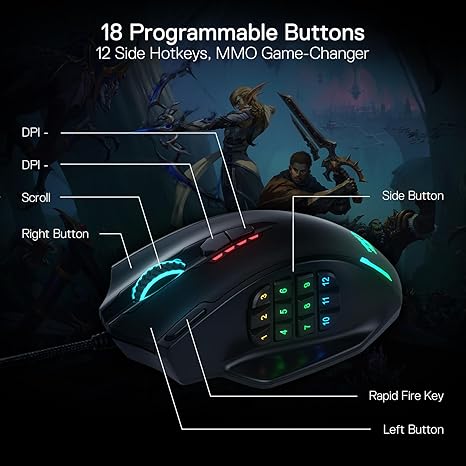 18 Programmable Buttons
12 Side Hotkeys, MMO Game-Changer

DPI -

DPI -

Scroll

Right Button

Side Button

3 6 9 12
2 5 8 11
1 4 7 10

Rapid Fire Key

Left Button